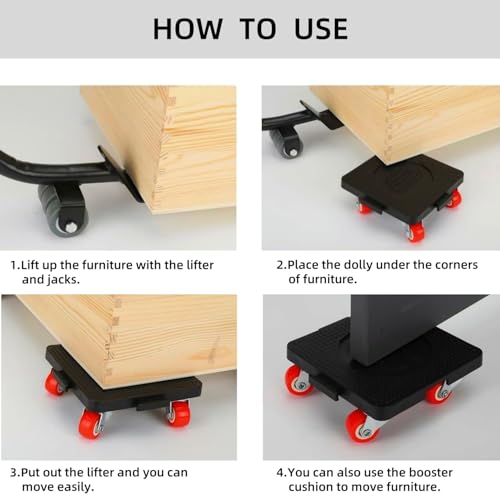 HOW TO USE

1.Lift up the furniture with the lifter and jacks.

2.Place the dolly under the corners of furniture.

3.Put out the lifter and you can move easily.

4.You can also use the booster cushion to move furniture.