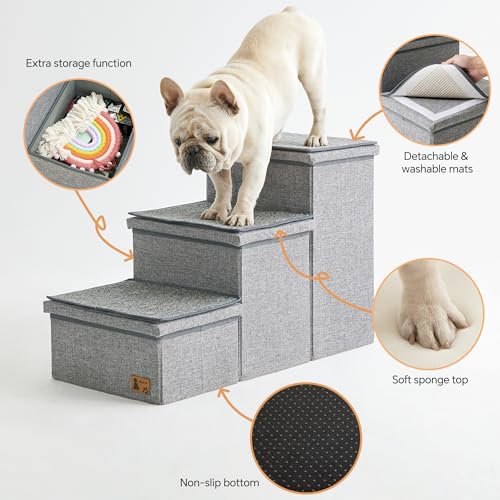 Extra storage function

Detachable & washable mats

Soft sponge top

Non-slip bottom