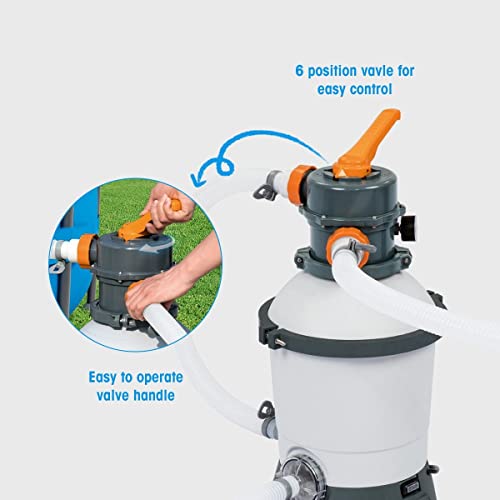 6 position vavle for easy control

Easy to operate valve handle