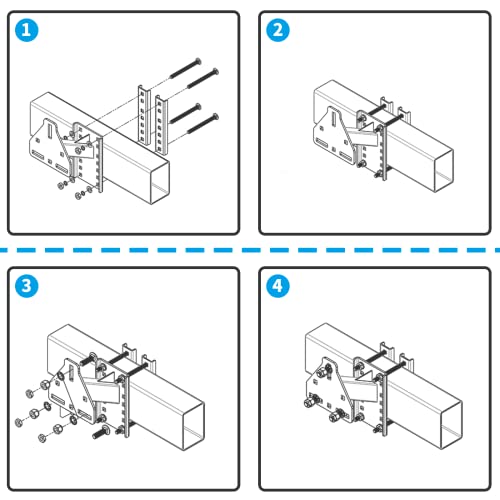 1

2

3

4