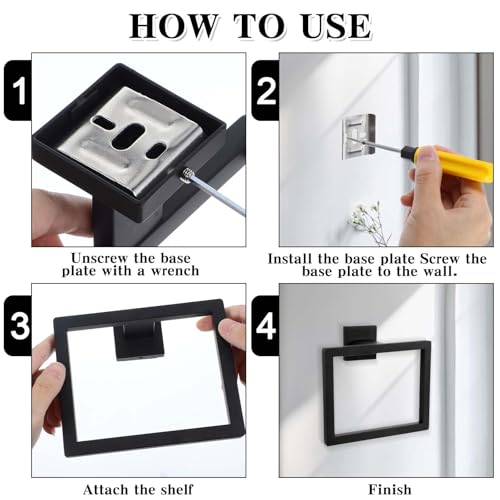 HOW TO USE

1

Unscrew the base plate with a wrench

2

Install the base plate Screw the base plate to the wall.

3

Attach the shelf

4

Finish