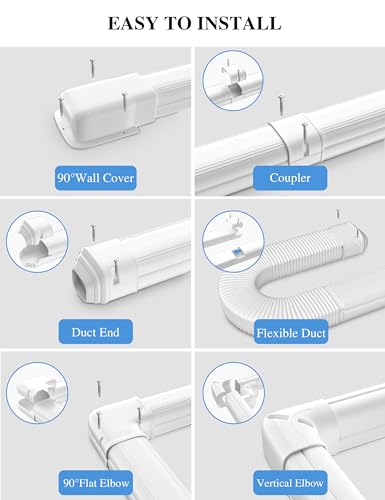 EASY TO INSTALL

90°Wall Cover

Coupler

Duct End

Flexible Duct

90°Flat Elbow

Vertical Elbow