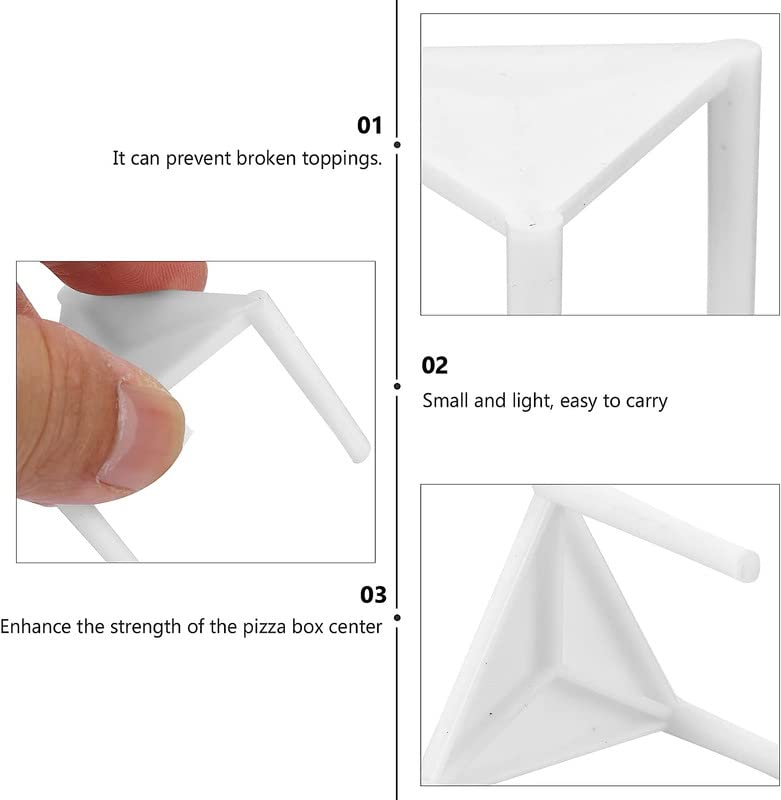 01
It can prevent broken toppings.

02
Small and light, easy to carry

03
Enhance the strength of the pizza box center