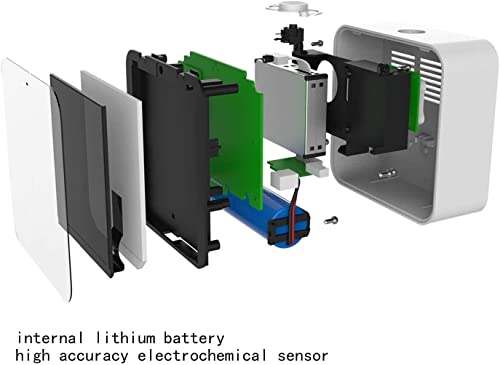 internal lithium battery
high accuracy electrochemical sensor