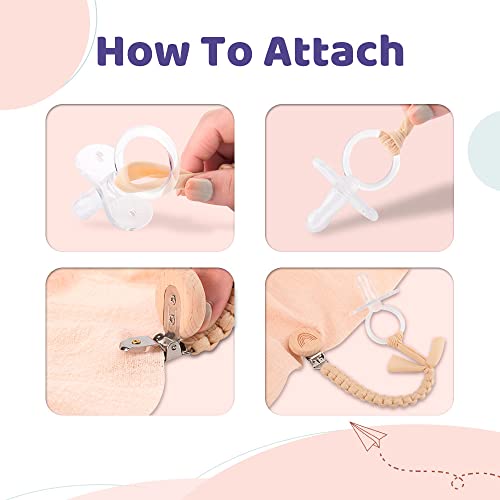 How To Attach