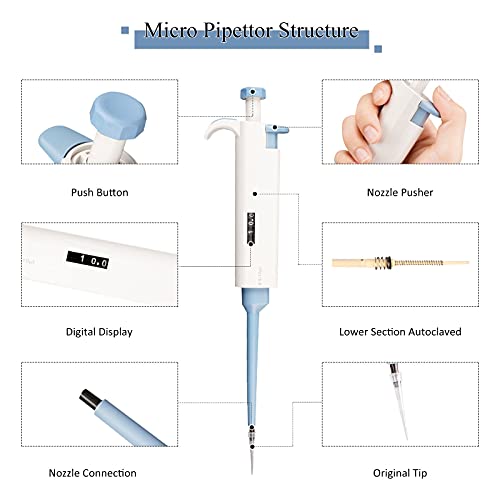 Micro Pipettor Structure

Push Button

Nozzle Pusher

1 0.0

Digital Display

Lower Section Autoclaved

Nozzle Connection

Original Tip