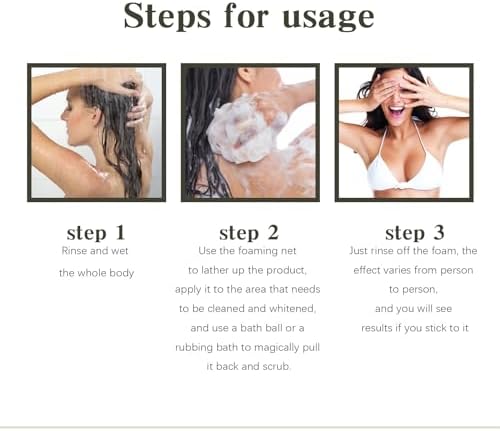 Steps for usage

step 1
Rinse and wet the whole body

step 2
Use the foaming net to lather up the product, apply it to the area that needs to be cleaned and whitened, and use a bath ball or a rubbing bath to magically pull it back and scrub.

step 3
Just rinse off the foam, the effect varies from person to person, and you will see results if you stick to it