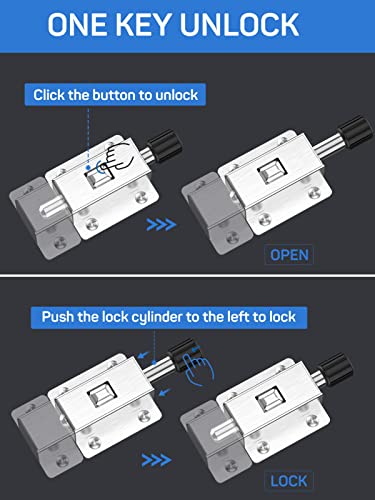 ONE KEY UNLOCK

Click the button to unlock

OPEN

Push the lock cylinder to the left to lock

LOCK