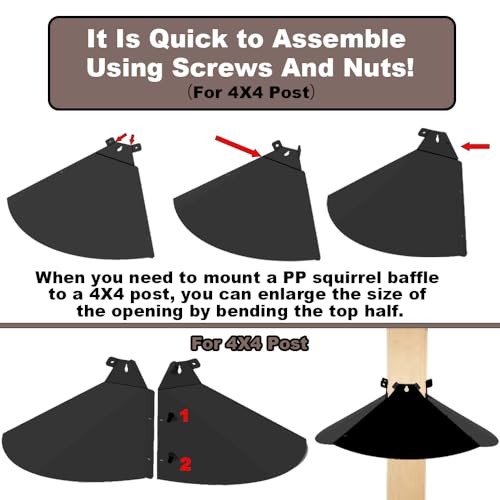 It Is Quick to Assemble Using Screws And Nuts!
(For 4X4 Post)

When you need to mount a PP squirrel baffle to a 4X4 post, you can enlarge the size of the opening by bending the top half.

For 4X4 Post

1

2