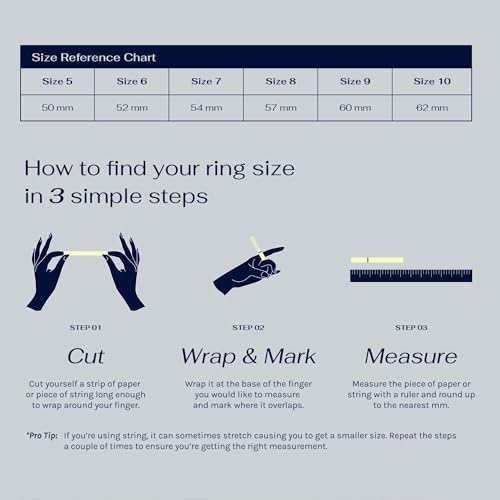 Size Reference Chart

| Size 5 | Size 6 | Size 7 | Size 8 | Size 9 | Size 10 |
|---|---|---|---|---|---|
| 50 mm | 52 mm | 54 mm | 57 mm | 60 mm | 62 mm |

How to find your ring size in 3 simple steps

STEP 01

Cut

Cut yourself a strip of paper or piece of string long enough to wrap around your finger.

STEP 02

Wrap & Mark

Wrap it at the base of the finger you would like to measure and mark where it overlaps.

STEP 03

Measure

Measure the piece of paper or string with a ruler and round up to the nearest mm.

*Pro Tip: If you're using string, it can sometimes stretch causing you to get a smaller size. Repeat the steps a couple of times to ensure you're getting the right measurement.