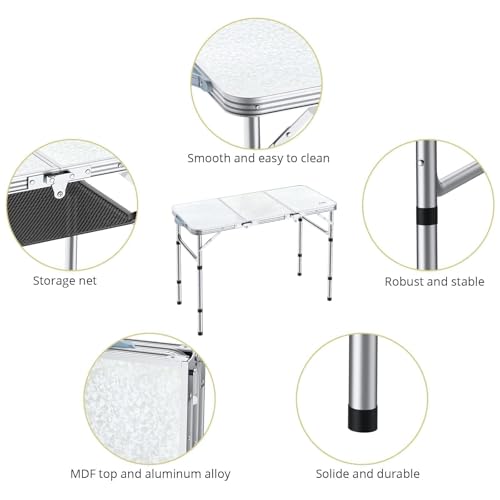 Smooth and easy to clean

Storage net

Robust and stable

MDF top and aluminum alloy

Solide and durable