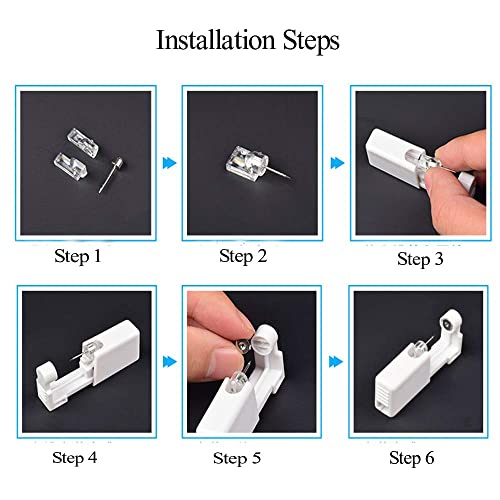 Installation Steps

Step 1

Step 2

Step 3

Step 4

Step 5

Step 6