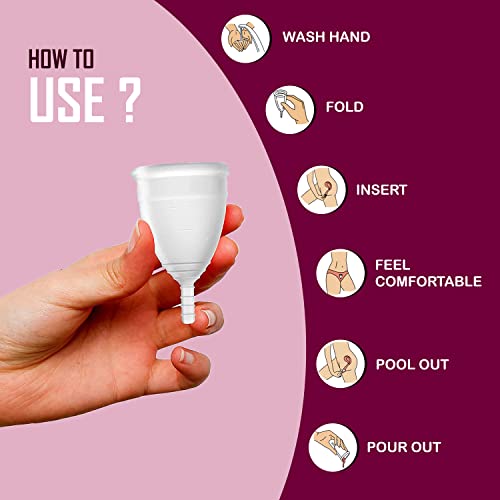 HOW TO
USE ?

WASH HAND

FOLD

INSERT

FEEL COMFORTABLE

POOL OUT

POUR OUT