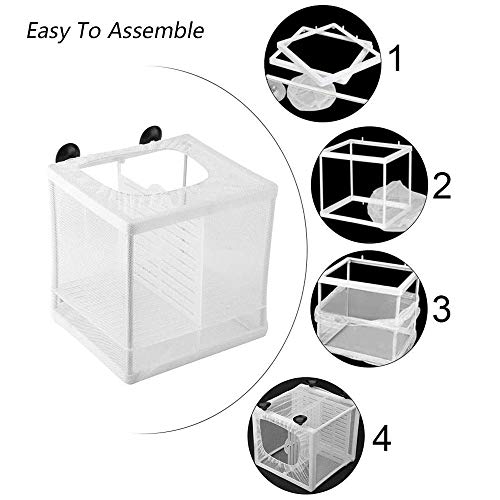 Easy To Assemble

1

2

3

4