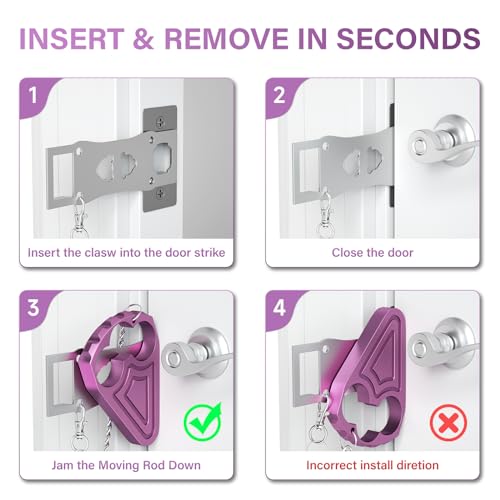 INSERT & REMOVE IN SECONDS

1

Insert the clasw into the door strike

2

Close the door

3

Jam the Moving Rod Down

4

Incorrect install diretion