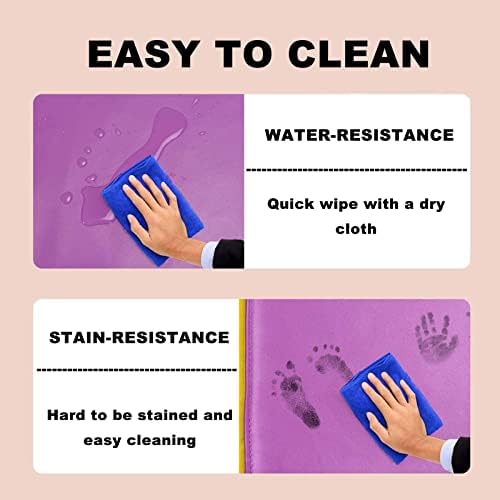 EASY TO CLEAN

WATER-RESISTANCE

Quick wipe with a dry cloth

STAIN-RESISTANCE

Hard to be stained and easy cleaning