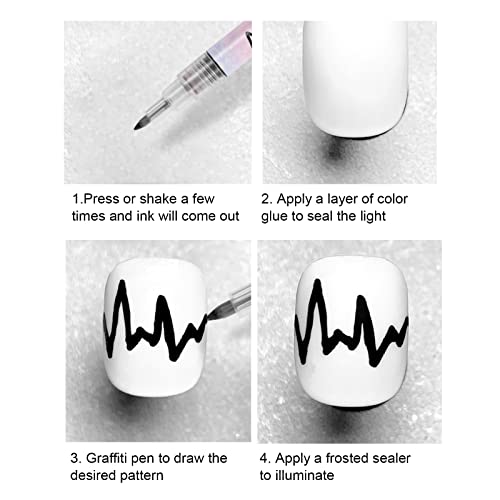 1.Press or shake a few times and ink will come out

2. Apply a layer of color glue to seal the light

3. Graffiti pen to draw the desired pattern

4. Apply a frosted sealer to illuminate