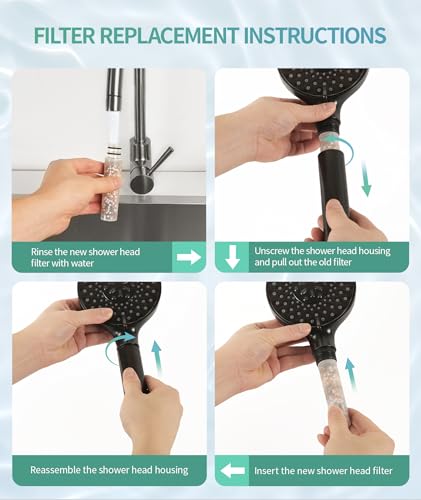 FILTER REPLACEMENT INSTRUCTIONS

Rinse the new shower head filter with water

Unscrew the shower head housing and pull out the old filter

Reassemble the shower head housing

Insert the new shower head filter