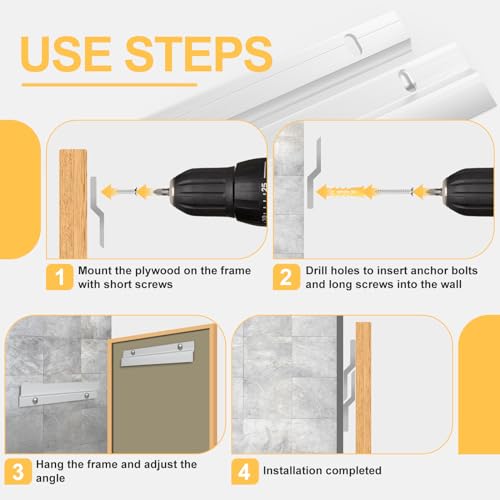 USE STEPS

1 Mount the plywood on the frame with short screws

2 Drill holes to insert anchor bolts and long screws into the wall

3 Hang the frame and adjust the angle

4 Installation completed