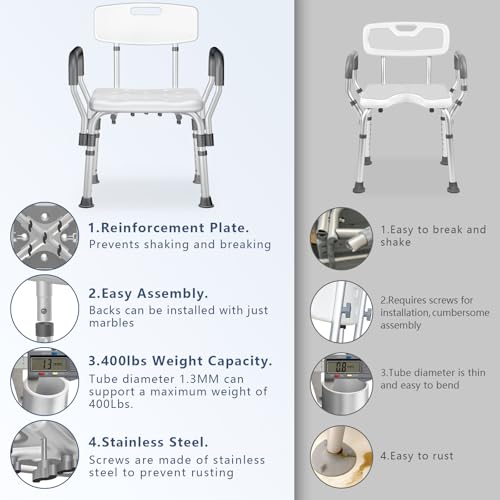 1.Reinforcement Plate.
Prevents shaking and breaking

2.Easy Assembly.
Backs can be installed with just marbles

1.3

3.400lbs Weight Capacity.
Tube diameter 1.3MM can support a maximum weight of 400Lbs.

4.Stainless Steel.
Screws are made of stainless steel to prevent rusting

1.Easy to break and shake

2.Requires screws for installation, cumbersome assembly

0.8

3.Tube diameter is thin and easy to bend

4.Easy to rust