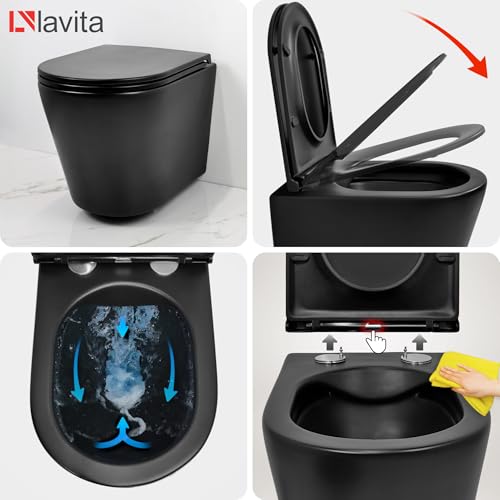 lavita