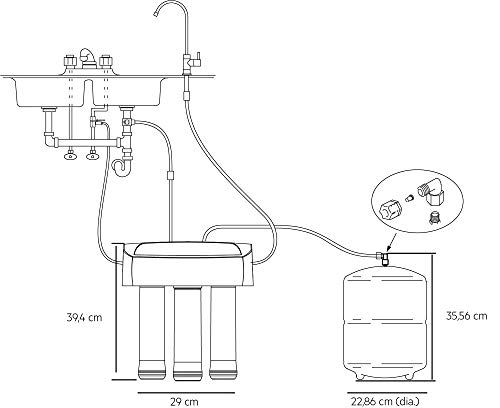 39,4 cm

35,56 cm

29 cm

22,86 cm (dia.)