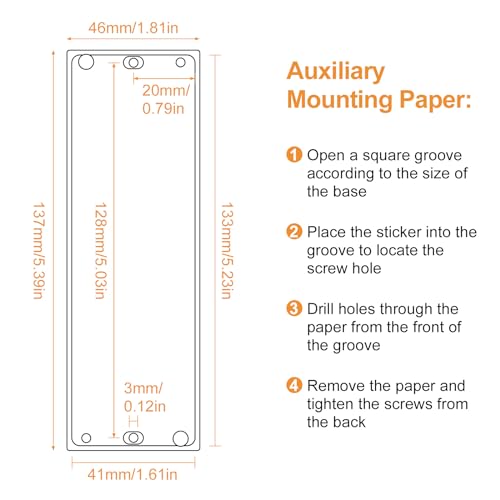 46mm/1.81in

20mm/
0.79in

137mm/5.39in

128mm/5.03in

133mm/5.23in

3mm/
0.12in

41mm/1.61in

Auxiliary Mounting Paper:

1 Open a square groove according to the size of the base

2 Place the sticker into the groove to locate the screw hole

3 Drill holes through the paper from the front of the groove

4 Remove the paper and tighten the screws from the back