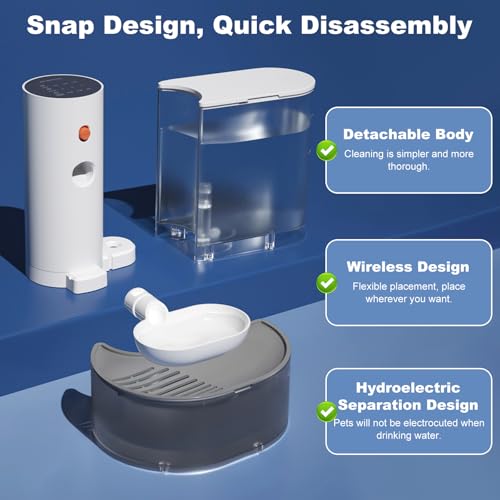 Snap Design, Quick Disassembly

Detachable Body
Cleaning is simpler and more thorough.

Wireless Design
Flexible placement, place wherever you want.

Hydroelectric Separation Design
Pets will not be electrocuted when drinking water.