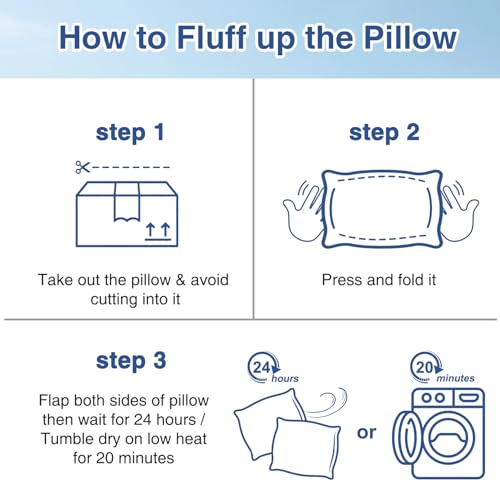 How to Fluff up the Pillow

step 1

Take out the pillow & avoid cutting into it

step 2

Press and fold it

step 3

Flap both sides of pillow then wait for 24 hours / Tumble dry on low heat for 20 minutes

24 hours

or

20 minutes