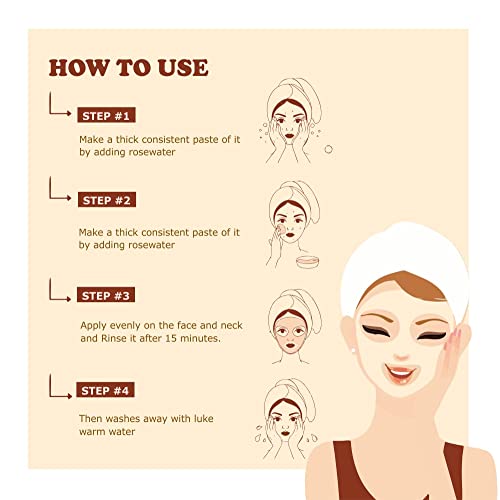 HOW TO USE

STEP #1

Make a thick consistent paste of it by adding rosewater

STEP #2

Make a thick consistent paste of it by adding rosewater

STEP #3

Apply evenly on the face and neck and Rinse it after 15 minutes.

STEP #4

Then washes away with luke warm water