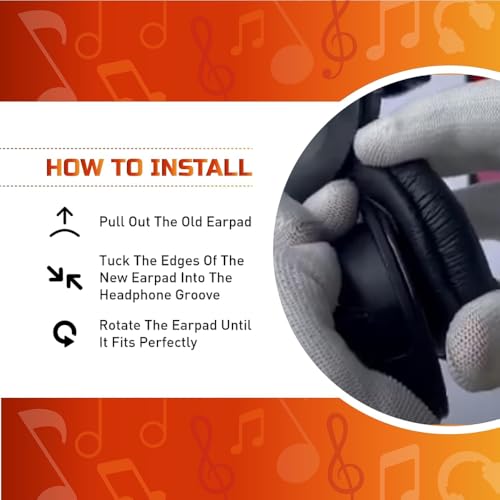 HOW TO INSTALL

Pull Out The Old Earpad

Tuck The Edges Of The New Earpad Into The Headphone Groove

Rotate The Earpad Until It Fits Perfectly