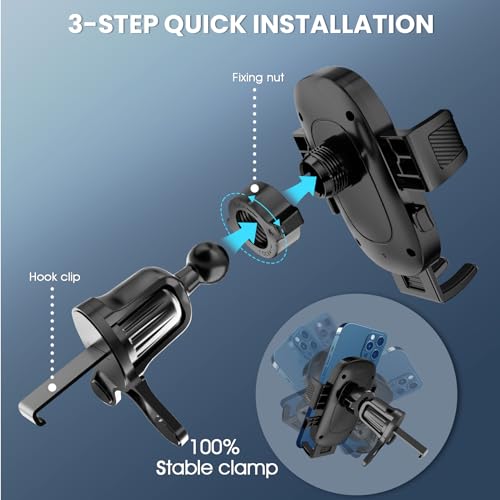 3-STEP QUICK INSTALLATION

Fixing nut

Hook clip

100%
Stable clamp