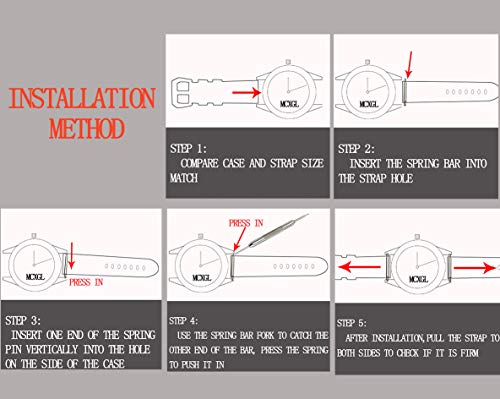 INSTALLATION METHOD

MCXGL

STEP 1:
COMPARE CASE AND STRAP SIZE MATCH

MCXGL

STEP 2:
INSERT THE SPRING BAR INTO THE STRAP HOLE

MCXGL

PRESS IN

STEP 3:
INSERT ONE END OF THE SPRING PIN VERTICALLY INTO THE HOLE ON THE SIDE OF THE CASE

PRESS IN

MCXGL

STEP 4:
USE THE SPRING BAR FORK TO CATCH THE OTHER END OF THE BAR, PRESS THE SPRING TO PUSH IT IN

MCXGL

STEP 5:
AFTER INSTALLATION,PULL THE STRAP TO BOTH SIDES TO CHECK IF IT IS FIRM