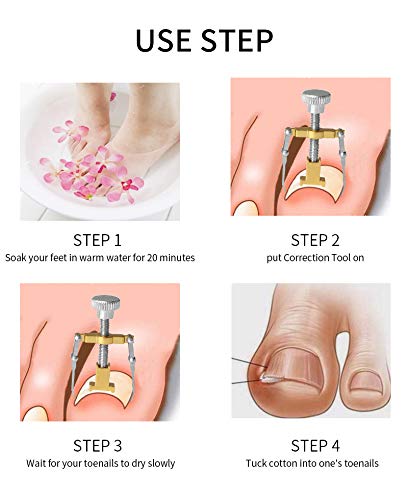 USE STEP

STEP 1
Soak your feet in warm water for 20 minutes

STEP 2
put Correction Tool on

STEP 3
Wait for your toenails to dry slowly

STEP 4
Tuck cotton into one's toenails