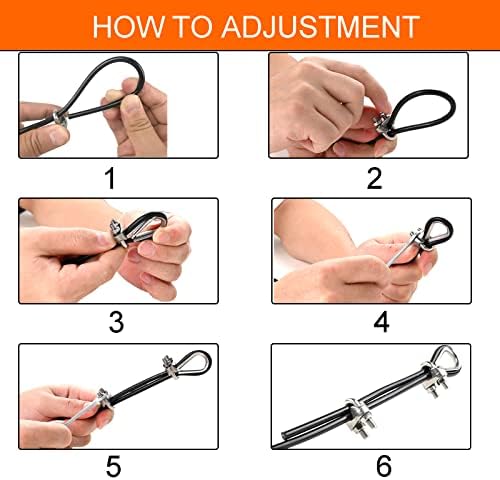 HOW TO ADJUSTMENT

1

2

3

4

5

6