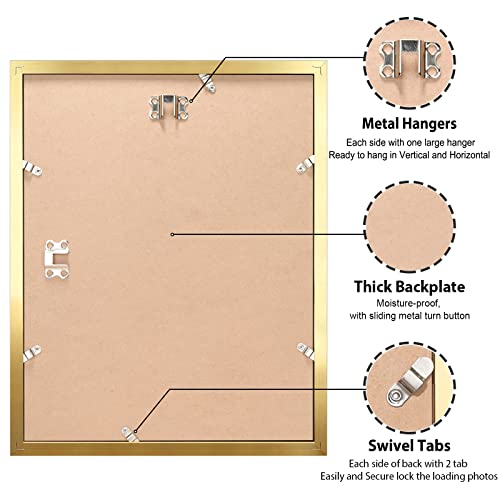 Metal Hangers
Each side with one large hanger
Ready to hang in Vertical and Horizontal

Thick Backplate
Moisture-proof,
with sliding metal turn button

Swivel Tabs
Each side of back with 2 tab
Easily and Secure lock the loading photos