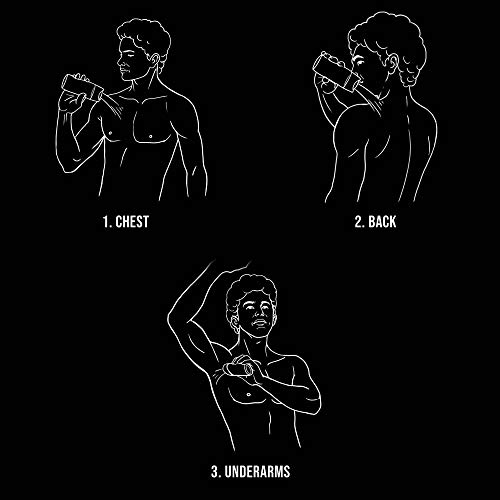 1. CHEST

2. BACK

3. UNDERARMS