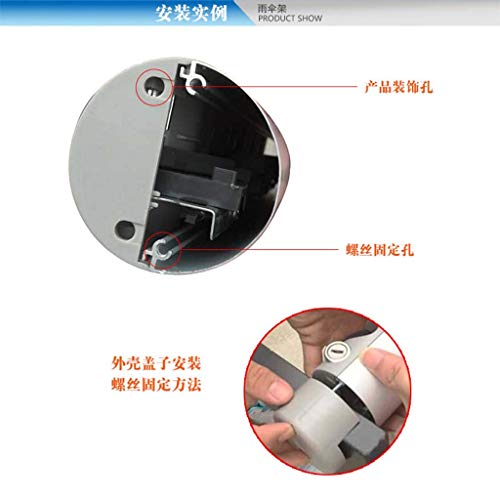 安装实例

雨伞架
PRODUCT SHOW

产品装饰孔

螺丝固定孔

外壳盖子安装
螺丝固定方法