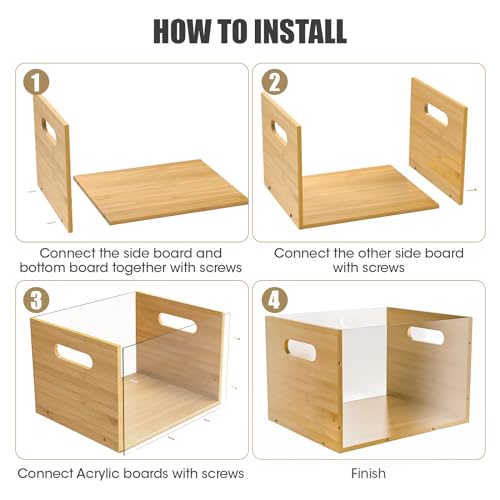 HOW TO INSTALL

1

Connect the side board and bottom board together with screws

2

Connect the other side board with screws

3

Connect Acrylic boards with screws

4

Finish