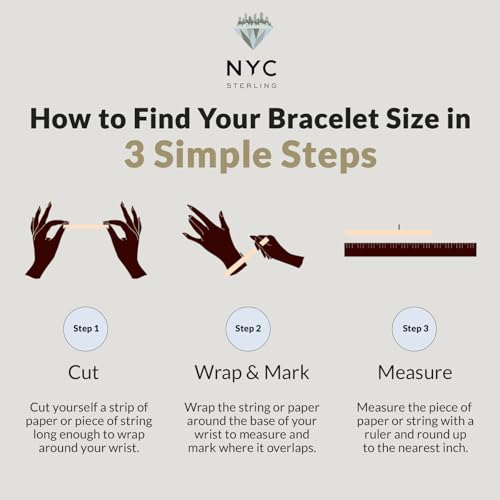 NYC
STERLING

How to Find Your Bracelet Size in
3 Simple Steps

Step 1
Cut
Cut yourself a strip of paper or piece of string long enough to wrap around your wrist.

Step 2
Wrap & Mark
Wrap the string or paper around the base of your wrist to measure and mark where it overlaps.

Step 3
Measure
Measure the piece of paper or string with a ruler and round up to the nearest inch.