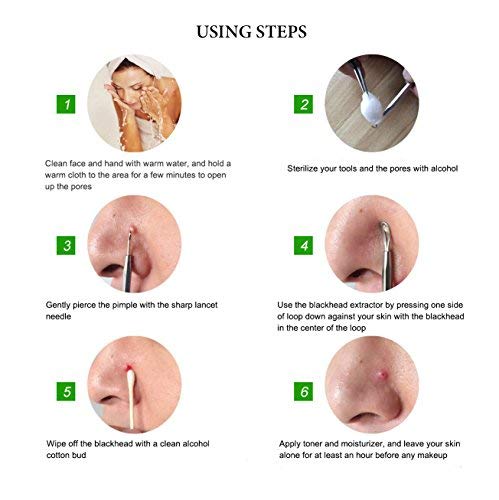 USING STEPS

1

Clean face and hand with warm water, and hold a warm cloth to the area for a few minutes to open up the pores

2

Sterilize your tools and the pores with alcohol

3

Gently pierce the pimple with the sharp lancet needle

4

Use the blackhead extractor by pressing one side of loop down against your skin with the blackhead in the center of the loop

5

Wipe off the blackhead with a clean alcohol cotton bud

6

Apply toner and moisturizer, and leave your skin alone for at least an hour before any makeup