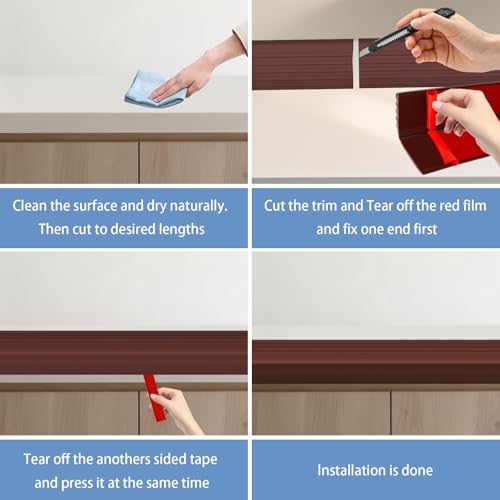 Clean the surface and dry naturally. Then cut to desired lengths

Cut the trim and Tear off the red film and fix one end first

Tear off the anothers sided tape and press it at the same time

Installation is done