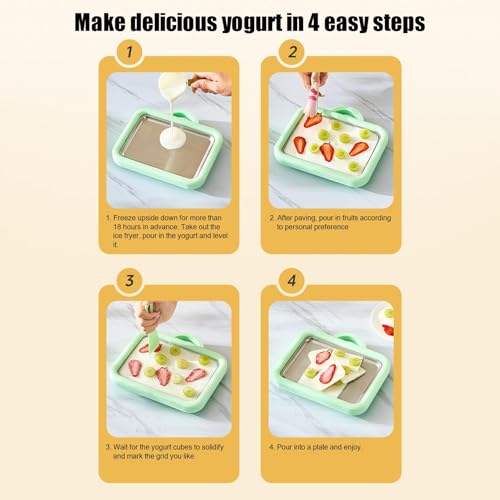 Make delicious yogurt in 4 easy steps

1

1. Freeze upside down for more than 18 hours in advance. Take out the ice fryer, pour in the yogurt and level it.

2

2. After paving, pour in fruits according to personal preference

3

3. Wait for the yogurt cubes to solidify and mark the grid you like.

4

4. Pour into a plate and enjoy