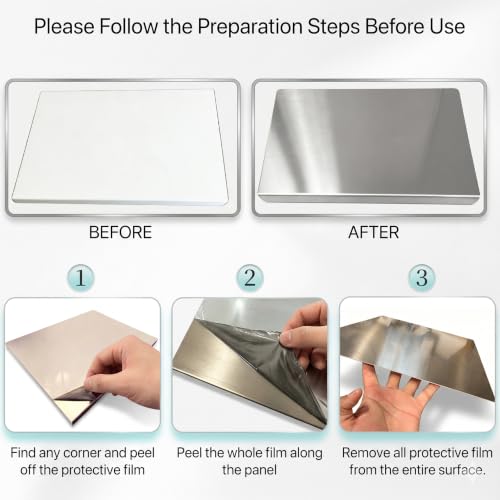 Please Follow the Preparation Steps Before Use

BEFORE

AFTER

1

Find any corner and peel off the protective film

2

Peel the whole film along the panel

3

Remove all protective film from the entire surface.