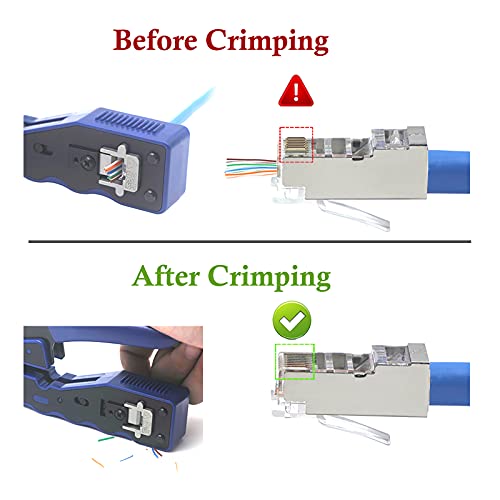 Before Crimping

After Crimping