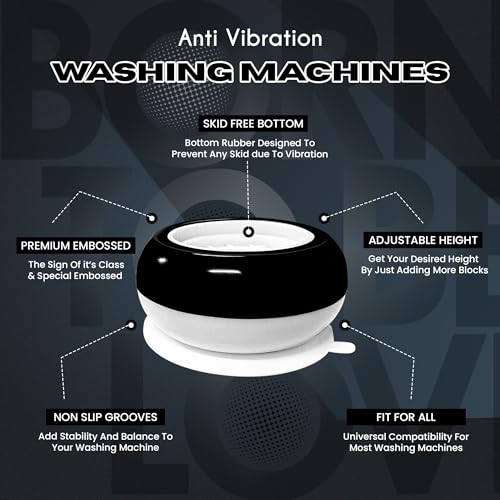 Anti Vibration
WASHING MACHINES

SKID FREE BOTTOM
Bottom Rubber Designed To Prevent Any Skid due To Vibration

PREMIUM EMBOSSED
The Sign Of it's Class & Special Embossed

ADJUSTABLE HEIGHT
Get Your Desired Height By Just Adding More Blocks

NON SLIP GROOVES
Add Stability And Balance To Your Washing Machine

FIT FOR ALL
Universal Compatibility For Most Washing Machines