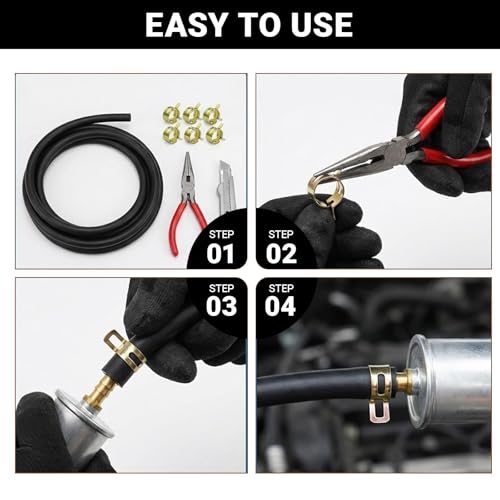 EASY TO USE

STEP
01

STEP
02

STEP
03

STEP
04