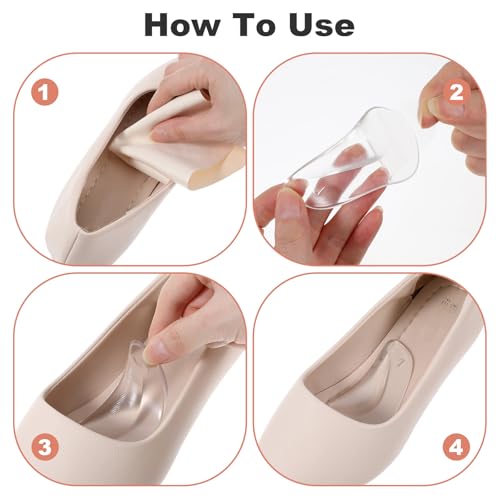 How To Use

1

2

3

4