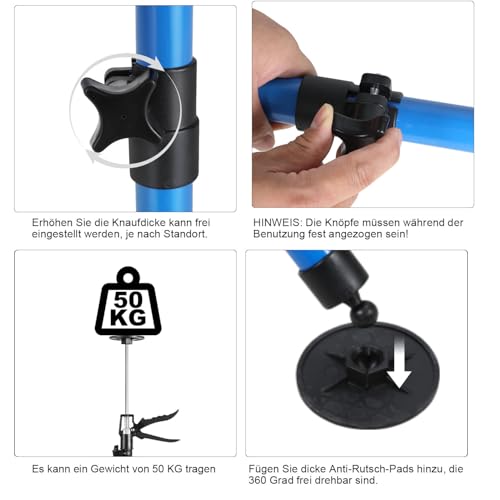 Erhöhen Sie die Knaufdicke kann frei eingestellt werden, je nach Standort.

HINWEIS: Die Knöpfe müssen während der Benutzung fest angezogen sein!

50 KG

Es kann ein Gewicht von 50 KG tragen

Fügen Sie dicke Anti-Rutsch-Pads hinzu, die 360 Grad frei drehbar sind.