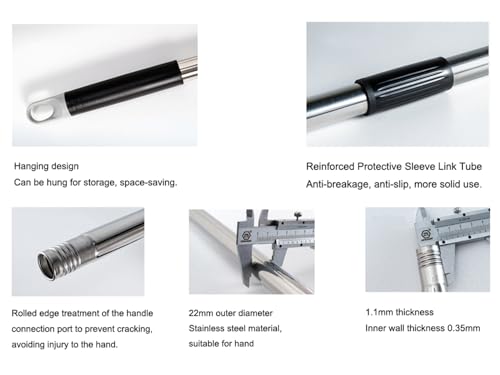 Hanging design
Can be hung for storage, space-saving.

Reinforced Protective Sleeve Link Tube
Anti-breakage, anti-slip, more solid use.

Rolled edge treatment of the handle connection port to prevent cracking, avoiding injury to the hand.

22mm outer diameter
Stainless steel material, suitable for hand

1.1mm thickness
Inner wall thickness 0.35mm